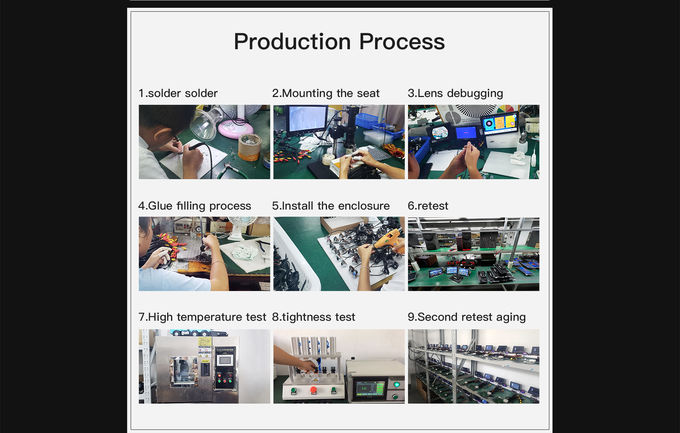 Production Process

1.solder solder

2.Mounting the seat

3.Lens debugging

4.Glue filling process

5.Install the enclosure

6.retest

7.High temperature test

8.tightness test

9.Second retest aging